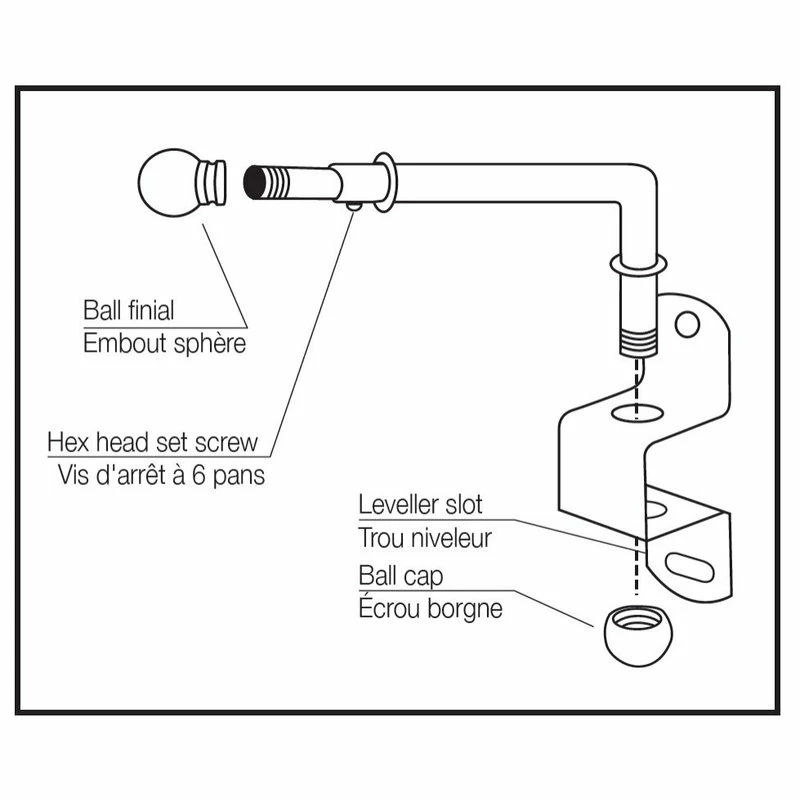 Ball finial
Embout sphère

Hex head set screw
Vis d'arrêt à 6 pans

Leveller slot
Trou niveleur

Ball cap
Écrou borgne