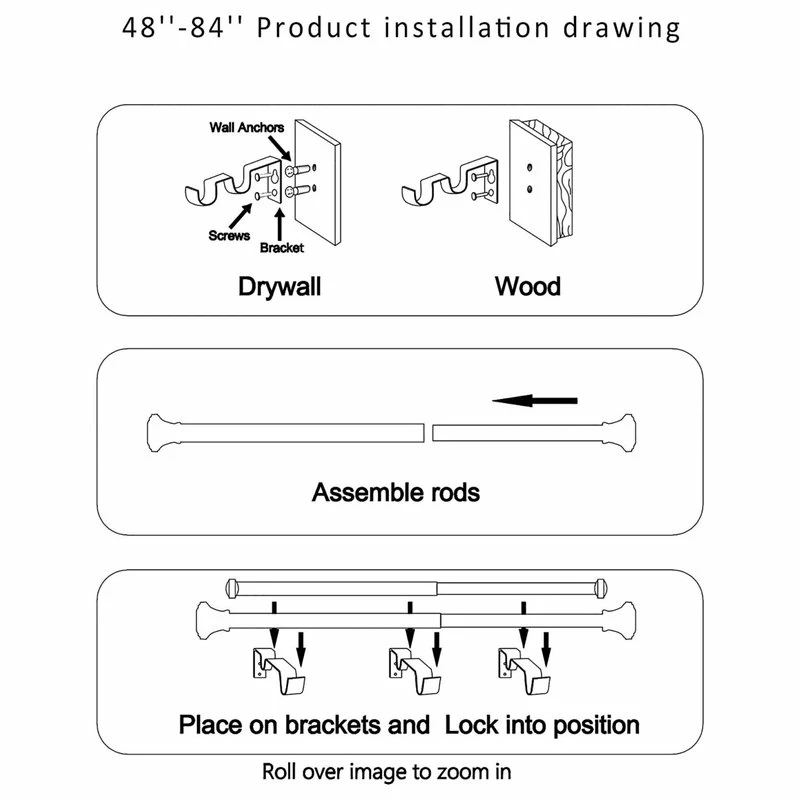 48''-84'' Product installation drawing

Wall Anchors

Screws

Bracket

Drywall

Wood

Assemble rods

Place on brackets and Lock into position

Roll over image to zoom in