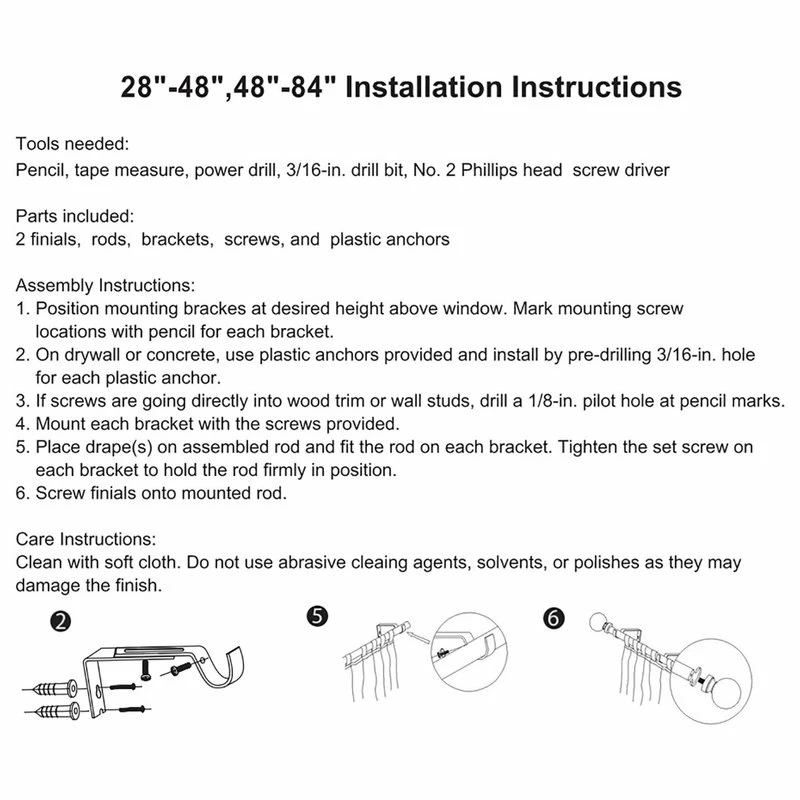 28"-48",48"-84" Installation Instructions

Tools needed:
Pencil, tape measure, power drill, 3/16-in. drill bit, No. 2 Phillips head screw driver

Parts included:
2 finials, rods, brackets, screws, and plastic anchors

Assembly Instructions:
1. Position mounting brackes at desired height above window. Mark mounting screw locations with pencil for each bracket.
2. On drywall or concrete, use plastic anchors provided and install by pre-drilling 3/16-in. hole for each plastic anchor.
3. If screws are going directly into wood trim or wall studs, drill a 1/8-in. pilot hole at pencil marks.
4. Mount each bracket with the screws provided.
5. Place drape(s) on assembled rod and fit the rod on each bracket. Tighten the set screw on each bracket to hold the rod firmly in position.
6. Screw finials onto mounted rod.

Care Instructions:
Clean with soft cloth. Do not use abrasive cleaing agents, solvents, or polishes as they may damage the finish.

2

5

6